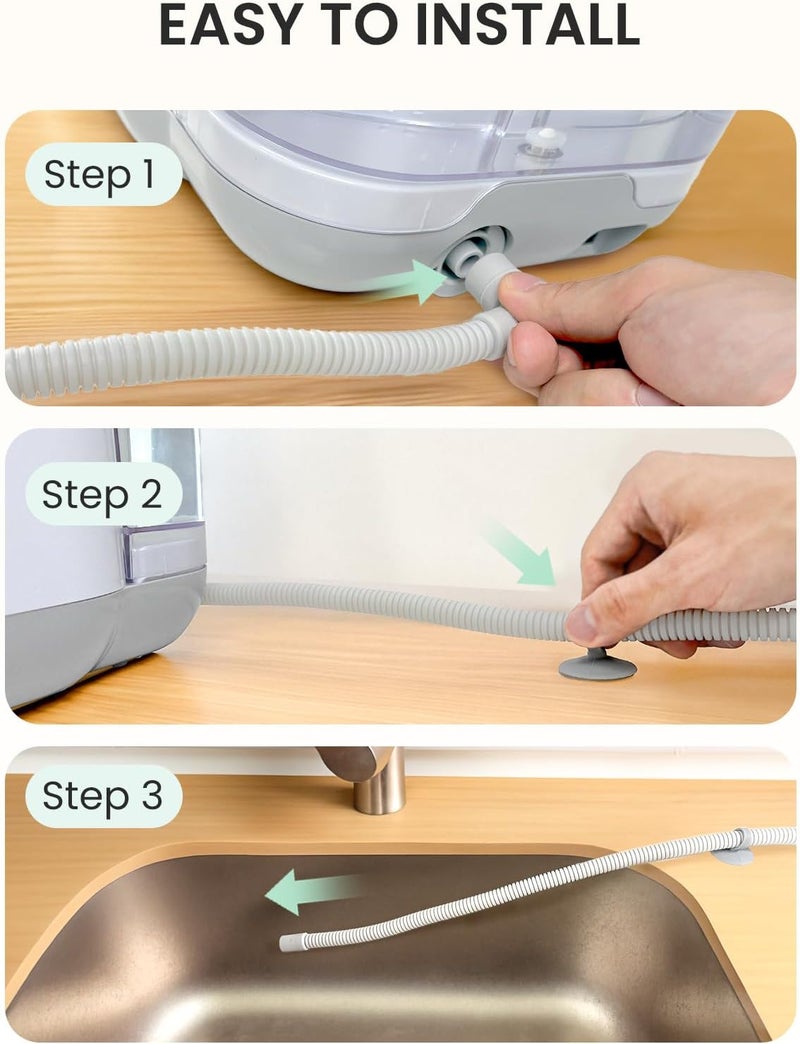 EASY TO INSTALL

Step 1

Step 2

Step 3